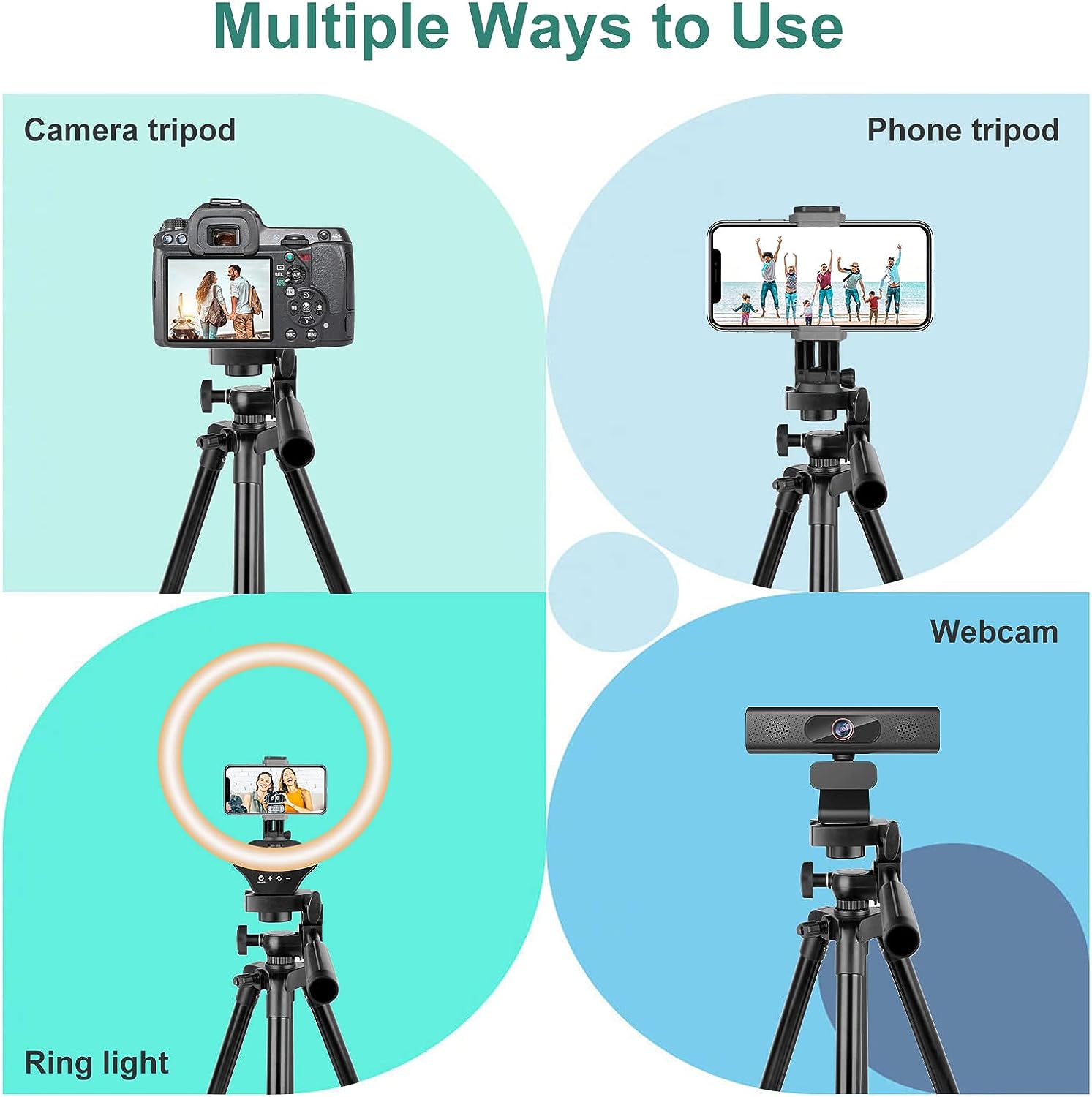 Multiple Ways to Use

Camera tripod

Phone tripod

Webcam

Ring light